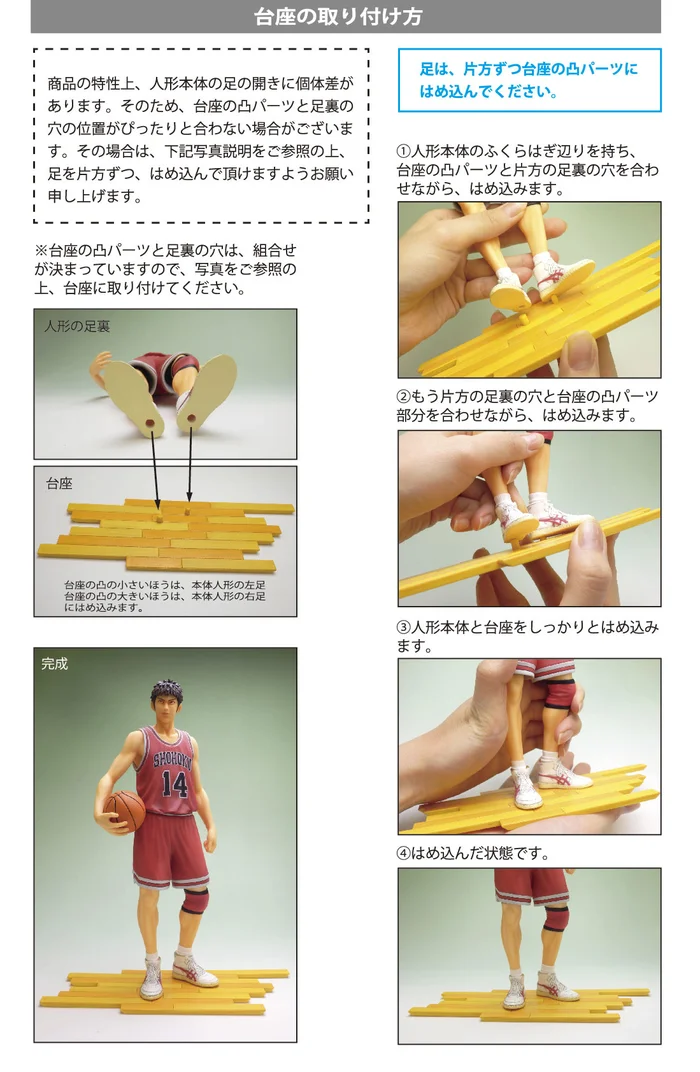 台座の取り付け方

商品の特性上、人形本体の足の開きに個体差があります。そのため、台座の凸パーツと足裏の穴の位置がぴったりと合わない場合がございます。その場合は、下記写真説明をご参照の上、足を片方ずつ、はめ込んで頂けますようお願い申し上げます。

※台座の凸パーツと足裏の穴は、組合せが決まっていますので、写真をご参照の上、台座に取り付けてください。

人形の足裏

台座

台座の凸の小さいほうは、本体人形の左足
台座の凸の大きいほうは、本体人形の右足
にはめ込みます。

完成

SHOHOKU
14

足は、片方ずつ台座の凸パーツにはめ込んでください。

①人形本体のふくらはぎ辺りを持ち、台座の凸パーツと片方の足裏の穴を合わせながら、はめ込みます。

②もう片方の足裏の穴と台座の凸パーツ部分を合わせながら、はめ込みます。

③人形本体と台座をしっかりとはめ込みます。

④はめ込んだ状態です。